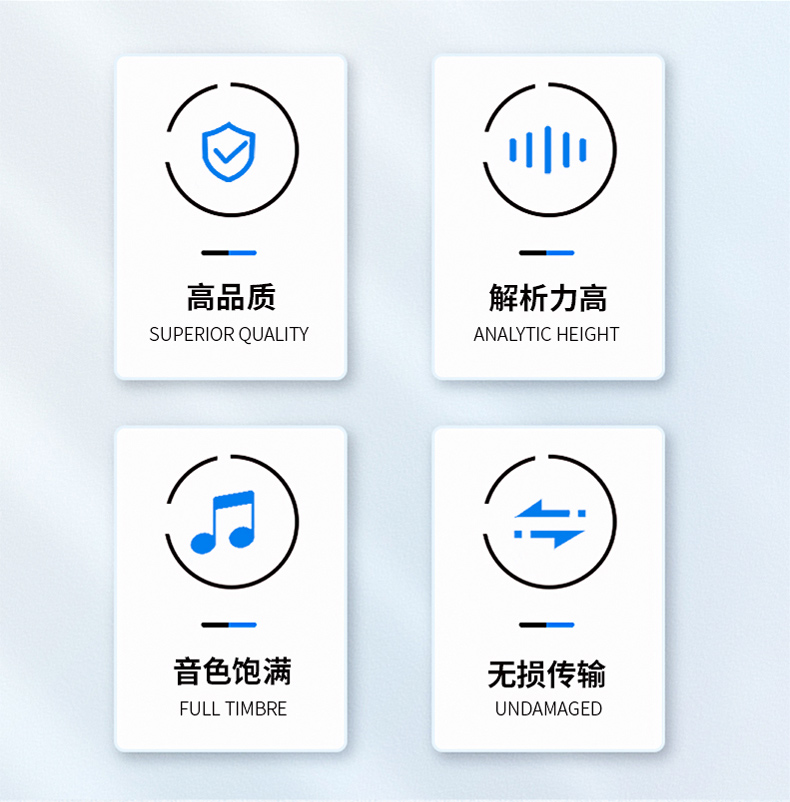 高品质
SUPERIOR QUALITY

解析力高
ANALYTIC HEIGHT

音色饱满
FULL TIMBRE

无损传输
UNDAMAGED