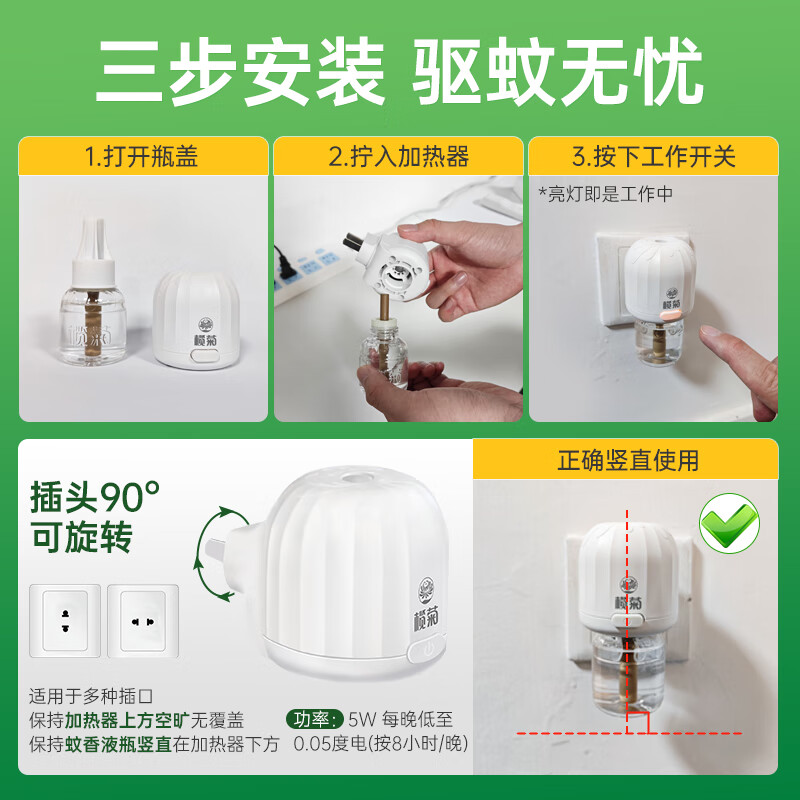 三步安装 驱蚊无忧

1.打开瓶盖

榄菊

榄菊

2.拧入加热器

3.按下工作开关

*亮灯即是工作中

榄菊

插头90°
可旋转

榄菊

适用于多种插口
保持加热器上方空旷无覆盖
保持蚊香液瓶竖直在加热器下方

功率: 5W 每晚低至 0.05度电(按8小时/晚)

正确竖直使用

榄菊