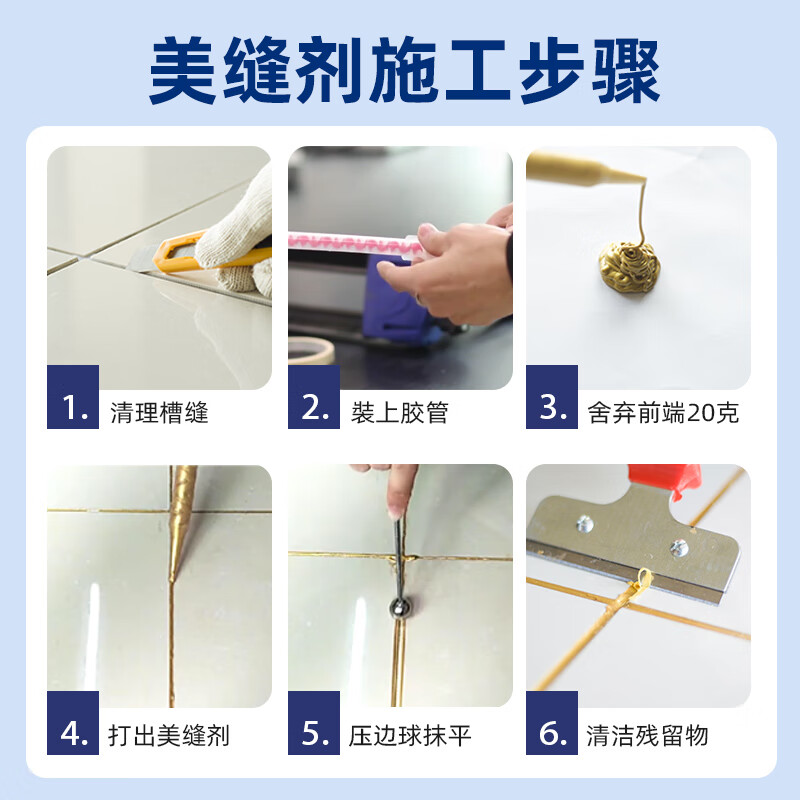 美缝剂施工步骤

1. 清理槽缝

2. 装上胶管

3. 舍弃前端20克

4. 打出美缝剂

5. 压边球抹平

6. 清洁残留物