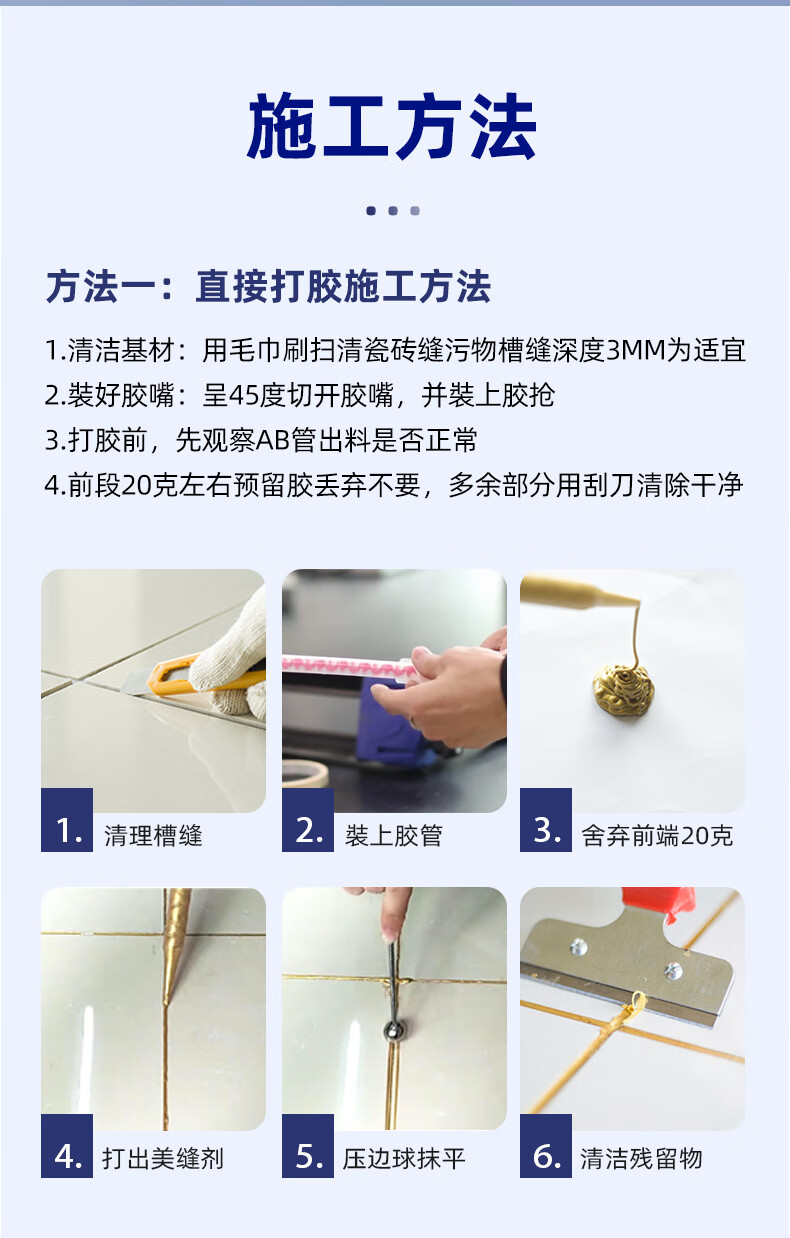 施工方法

方法一：直接打胶施工方法

1.清洁基材：用毛巾刷扫清瓷砖缝污物槽缝深度3MM为适宜
2.装好胶嘴：呈45度切开胶嘴，并装上胶抢
3.打胶前，先观察AB管出料是否正常
4.前段20克左右预留胶丢弃不要，多余部分用刮刀清除干净

1. 清理槽缝

2. 装上胶管

3. 舍弃前端20克

4. 打出美缝剂

5. 压边球抹平

6. 清洁残留物