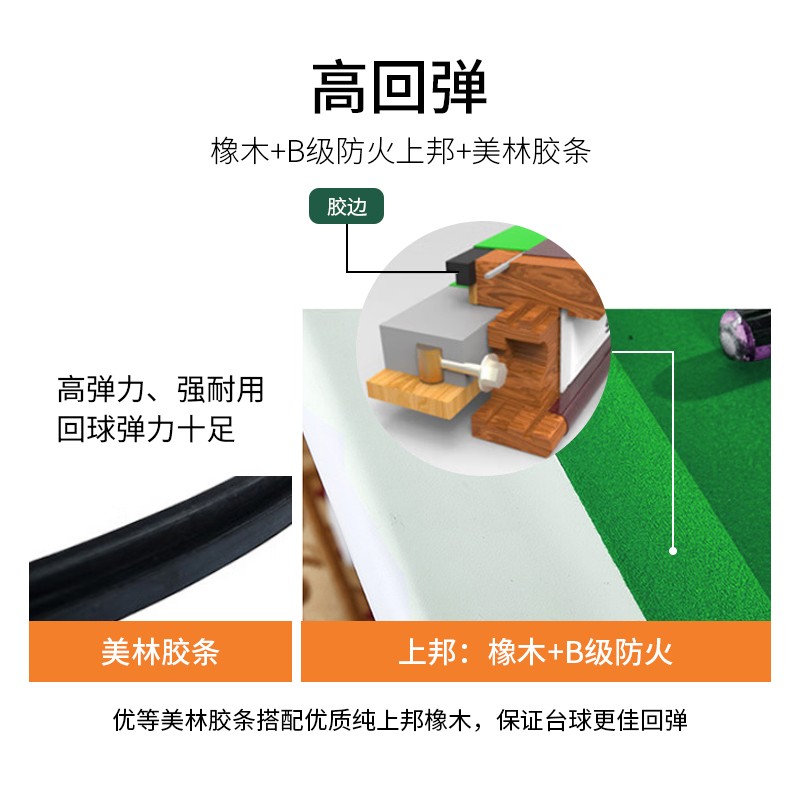 高回弹

橡木+B级防火上邦+美林胶条

胶边

高弹力、强耐用
回球弹力十足

美林胶条

上邦：橡木+B级防火

优等美林胶条搭配优质纯上邦橡木，保证台球更佳回弹