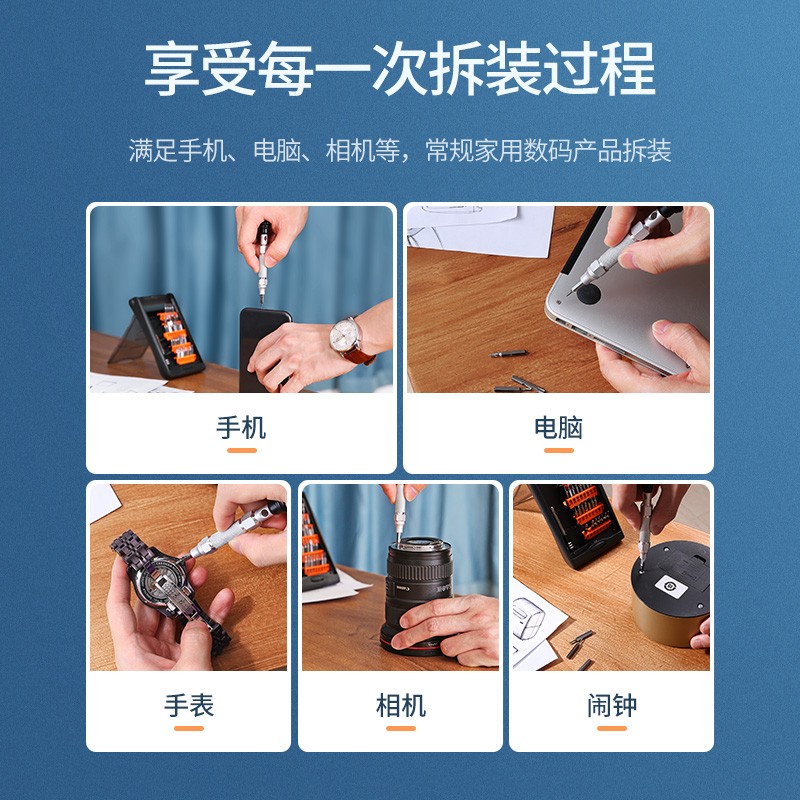 享受每一次拆装过程

满足手机、电脑、相机等，常规家用数码产品拆装

手机

电脑

手表

相机

闹钟