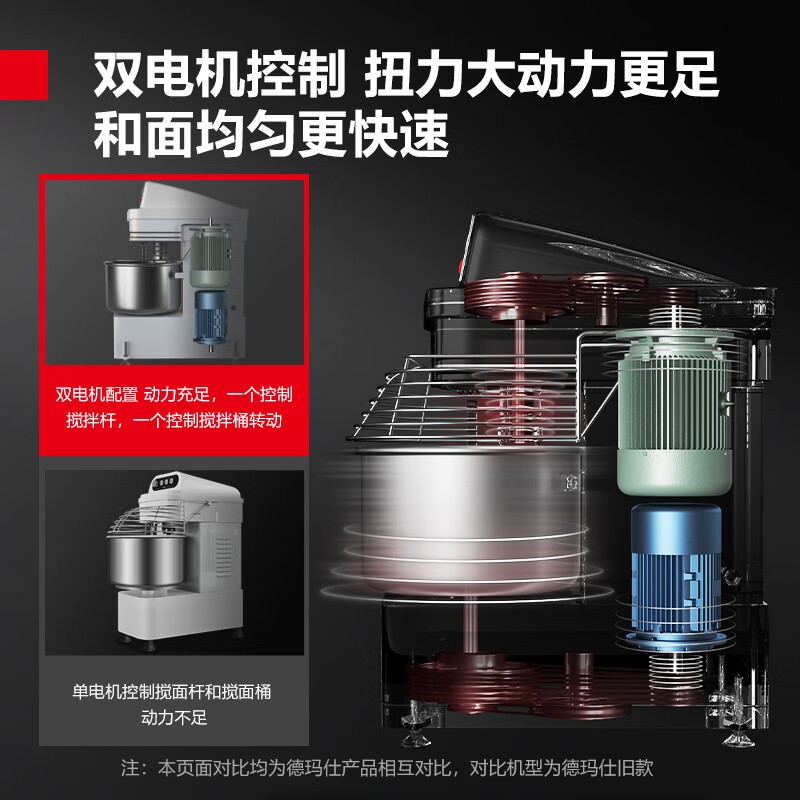 双电机控制 扭力大动力更足
和面均匀更快速

双电机配置 动力充足，一个控制搅拌杆，一个控制搅拌桶转动

单电机控制搅面杆和搅面桶
动力不足

注：本页面对比均为德玛仕产品相互对比，对比机型为德玛仕旧款