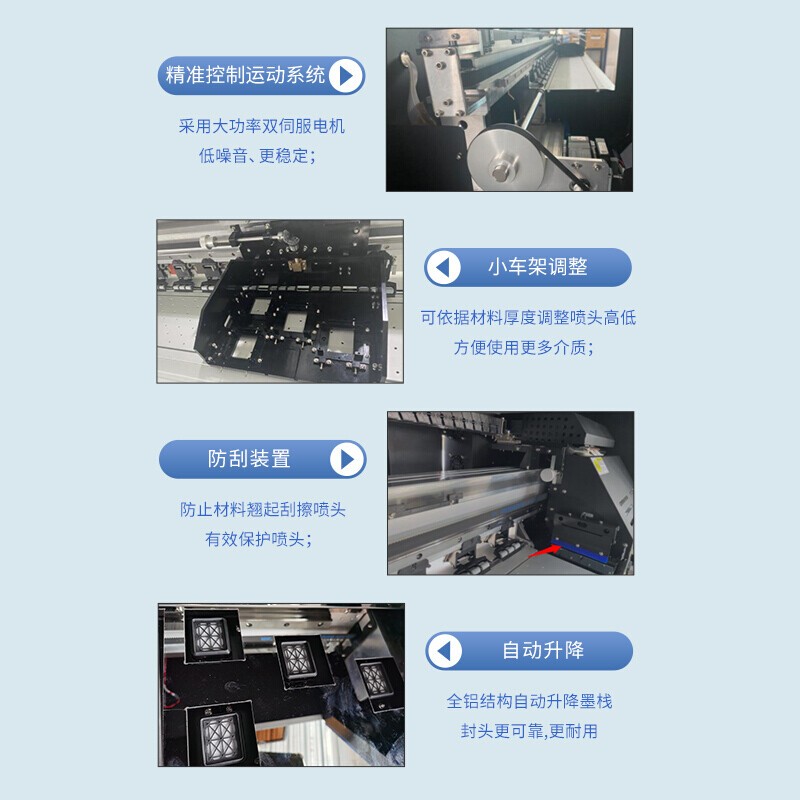 精准控制运动系统

采用大功率双伺服电机
低噪音、更稳定；

小车架调整

可依据材料厚度调整喷头高低
方便使用更多介质；

防刮装置

防止材料翘起刮擦喷头
有效保护喷头；

自动升降

全铝结构自动升降墨栈
封头更可靠,更耐用