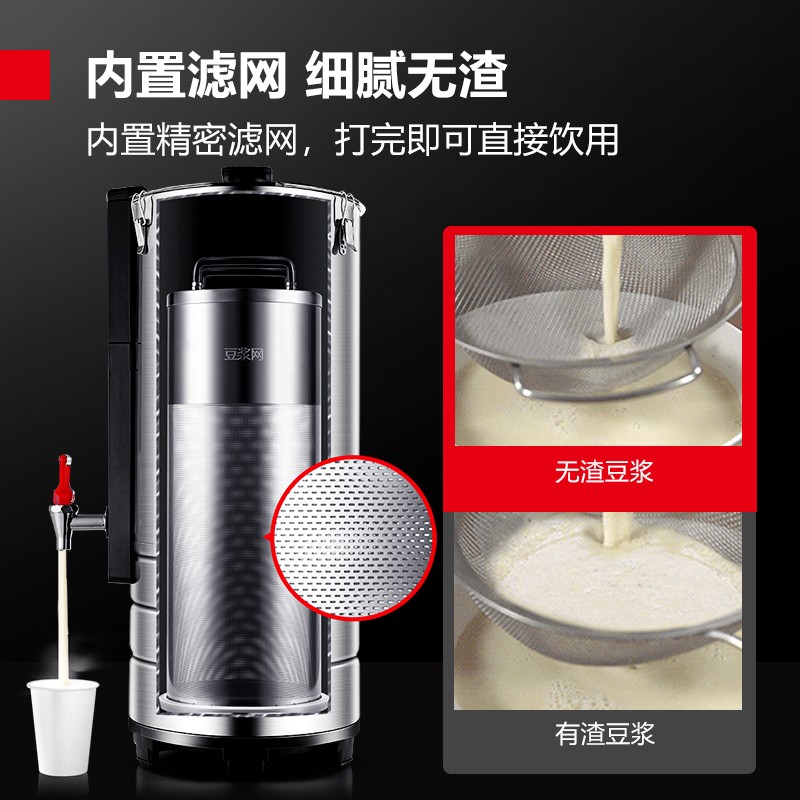 内置滤网 细腻无渣

内置精密滤网，打完即可直接饮用

豆浆网

无渣豆浆

有渣豆浆