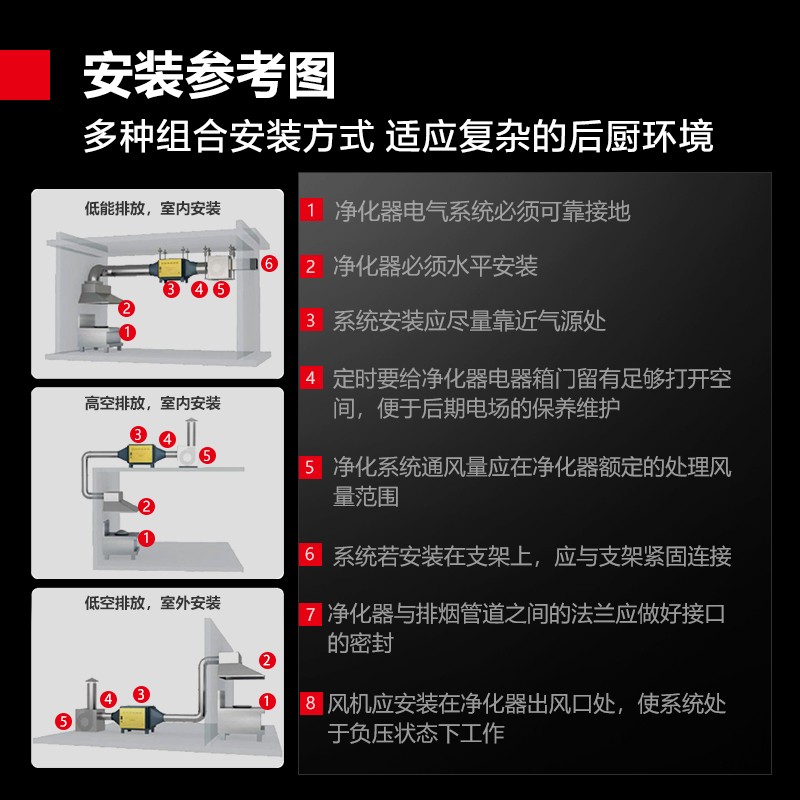 安装参考图

多种组合安装方式 适应复杂的后厨环境

低能排放，室内安装

6
3 4 5
2
1

高空排放，室内安装

3 4
5
2
1

低空排放，室外安装

2
4 3
1
5

1 净化器电气系统必须可靠接地

2 净化器必须水平安装

3 系统安装应尽量靠近气源处

4 定时要给净化器电器箱门留有足够打开空间，便于后期电场的保养维护

5 净化系统通风量应在净化器额定的处理风量范围

6 系统若安装在支架上，应与支架紧固连接

7 净化器与排烟管道之间的法兰应做好接口的密封

8 风机应安装在净化器出风口处，使系统处于负压状态下工作