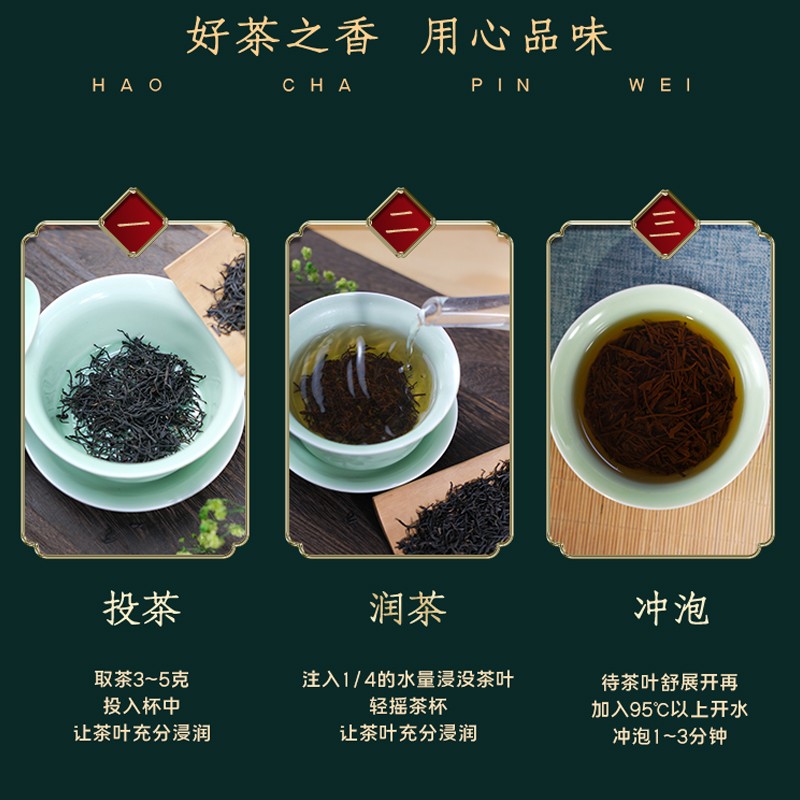 好茶之香 用心品味

HAO CHA PIN WEI

一

投茶

取茶3~5克
投入杯中
让茶叶充分浸润

二

润茶

注入1/4的水量浸没茶叶
轻摇茶杯
让茶叶充分浸润

三

冲泡

待茶叶舒展开再
加入95℃以上开水
冲泡1~3分钟